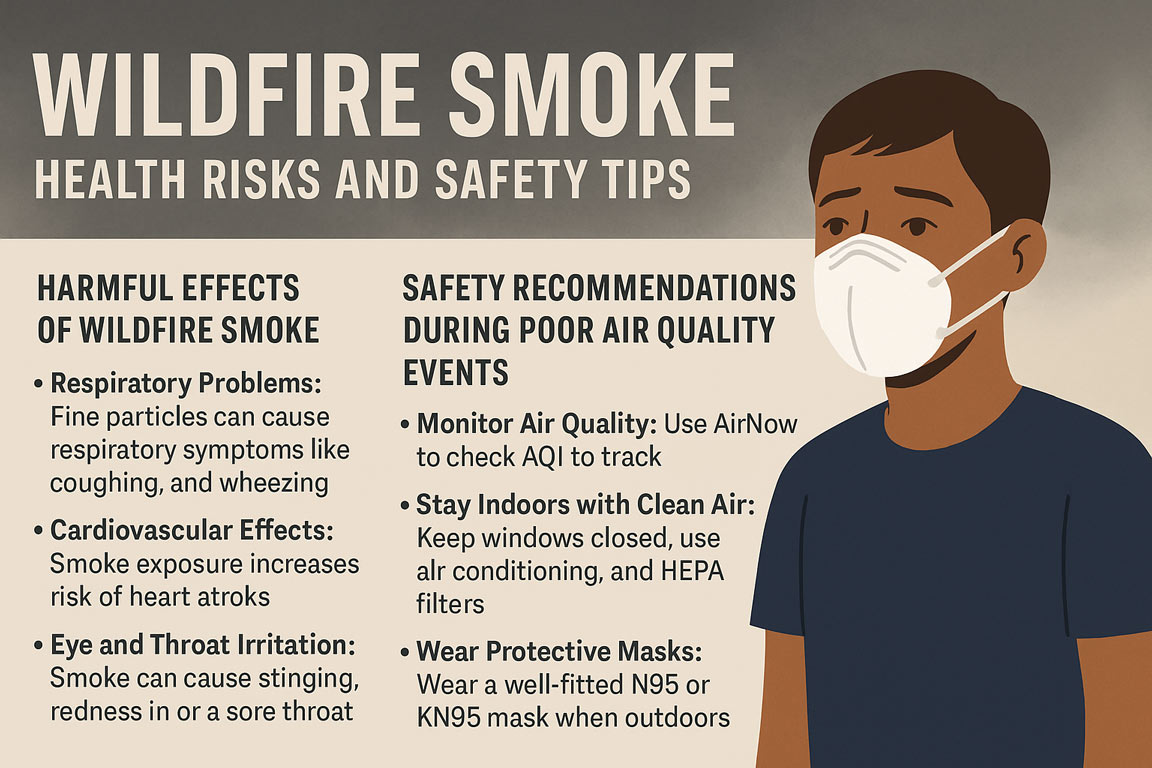 WILDFIRE SMOKE
HEALTH RISKS AND SAFETY TIPS

HARMFUL EFFECTS OF WILDFIRE SMOKE

• Respiratory Problems: Fine particles can cause respiratory symptoms like coughing, and wheezing

• Cardiovascular Effects: Smoke exposure increases risk of heart atroks

• Eye and Throat Irritation: Smoke can cause stinging, redness in or a sore throat

SAFETY RECOMMENDATIONS DURING POOR AIR QUALITY EVENTS

• Monitor Air Quality: Use AirNow to check AQI to track

• Stay Indoors with Clean Air: Keep windows closed, use alr conditioning, and HEPA filters

• Wear Protective Masks: Wear a well-fitted N95 or KN95 mask when outdoors